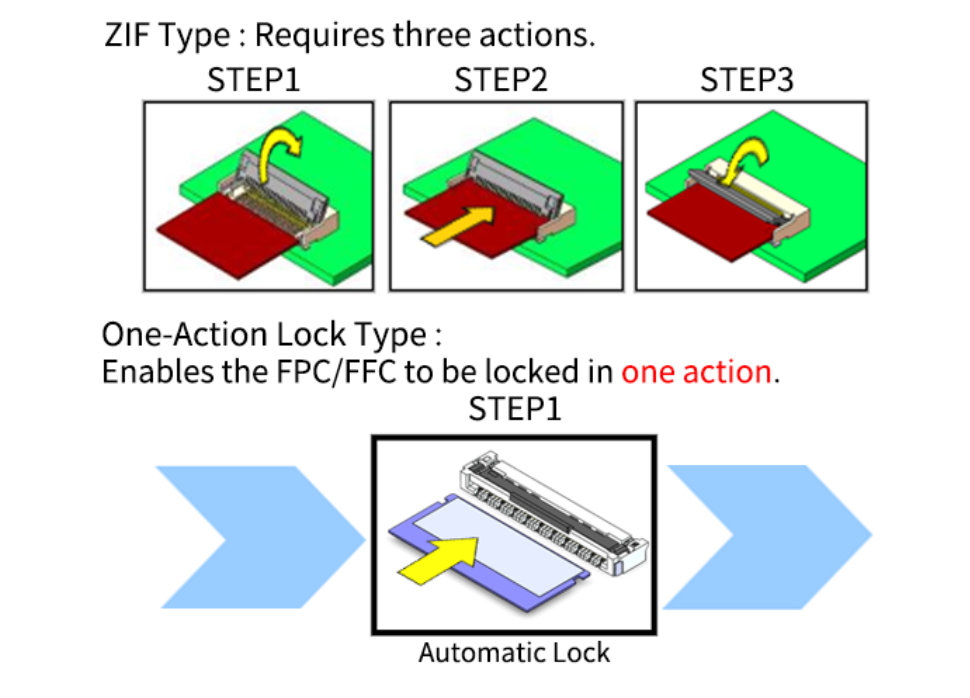 ZIF Type : Requires three actions.

STEP1

STEP2

STEP3

One-Action Lock Type :
Enables the FPC/FFC to be locked in one action.

STEP1

Automatic Lock